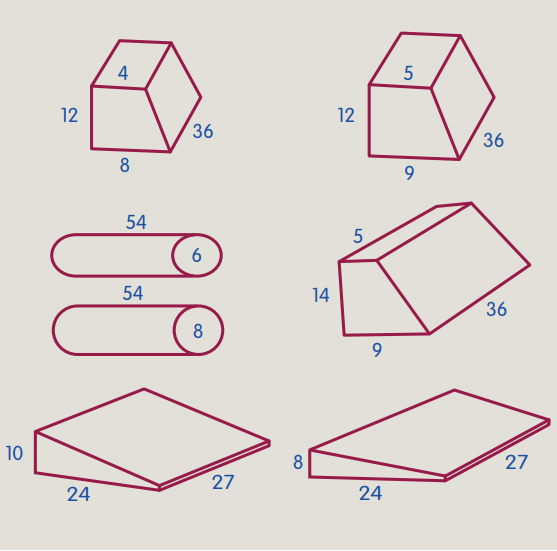 4
12
36
8

5
12
36
9

54
6
54
8

5
14
36
9

10
24
27

8
24
27